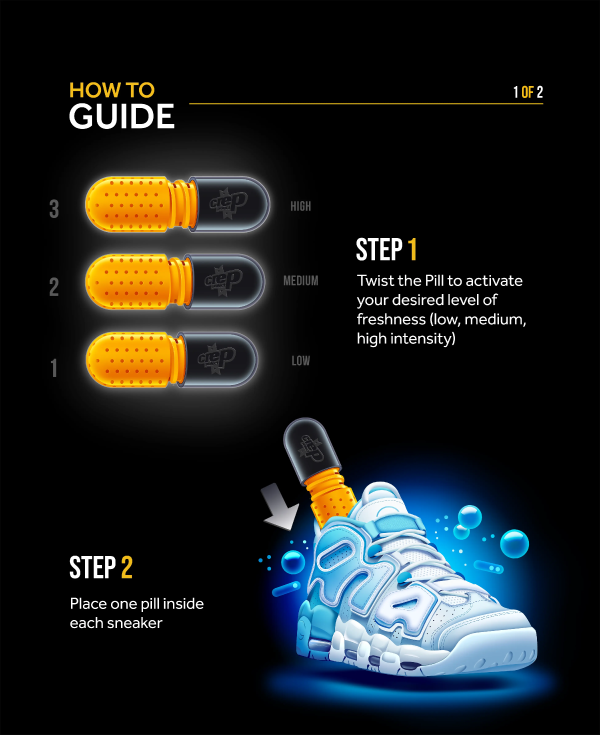 HOW TO
GUIDE

1 OF 2

3 crep HIGH
2 crep MEDIUM
1 crep LOW

STEP 1
Twist the Pill to activate your desired level of freshness (low, medium, high intensity)

crep

STEP 2
Place one pill inside each sneaker