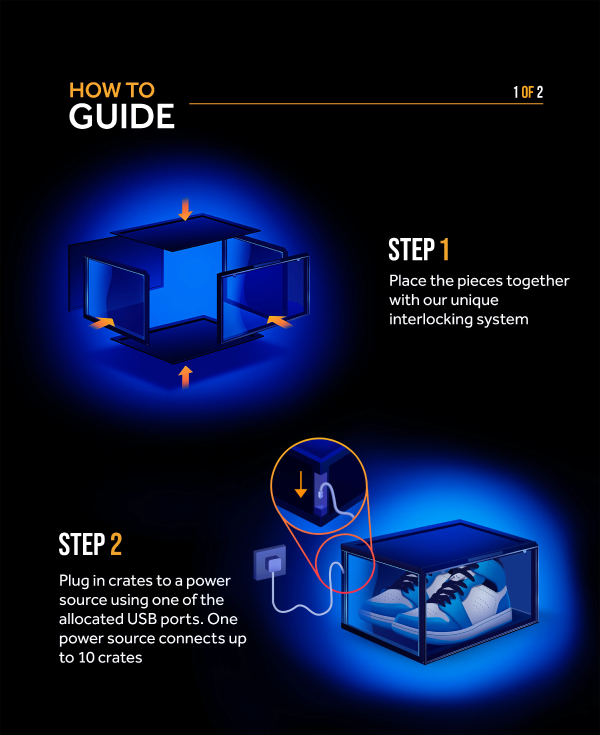 HOW TO
GUIDE

1 OF 2

STEP 1

Place the pieces together with our unique interlocking system

STEP 2

Plug in crates to a power source using one of the allocated USB ports. One power source connects up to 10 crates