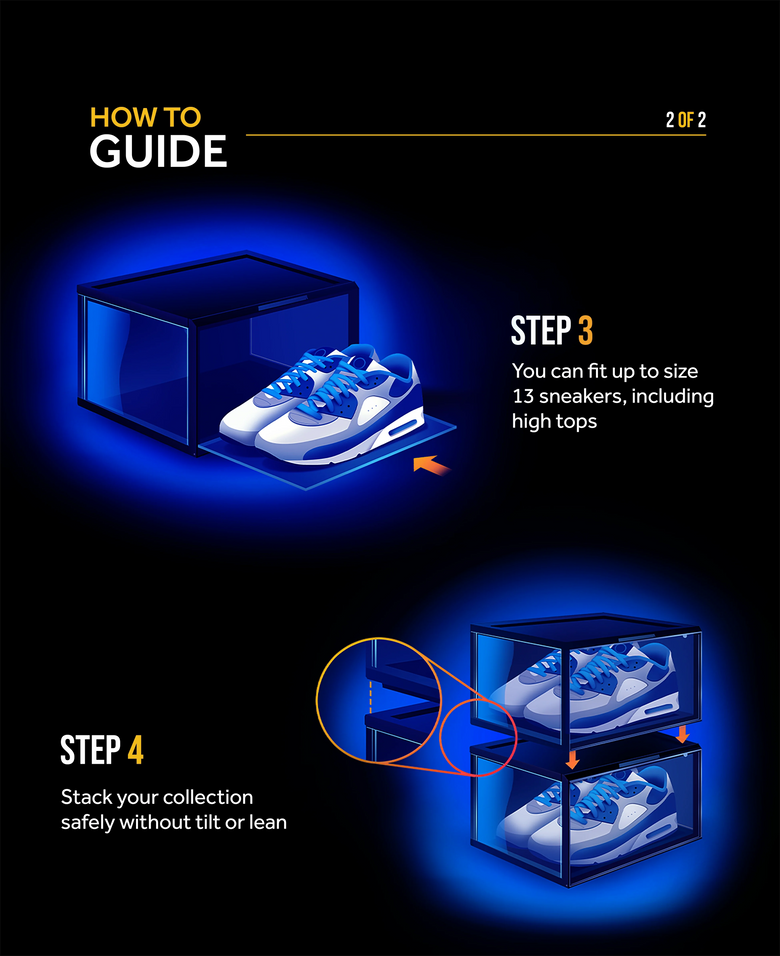 HOW TO
GUIDE

2 OF 2

STEP 3

You can fit up to size 13 sneakers, including high tops

STEP 4

Stack your collection safely without tilt or lean