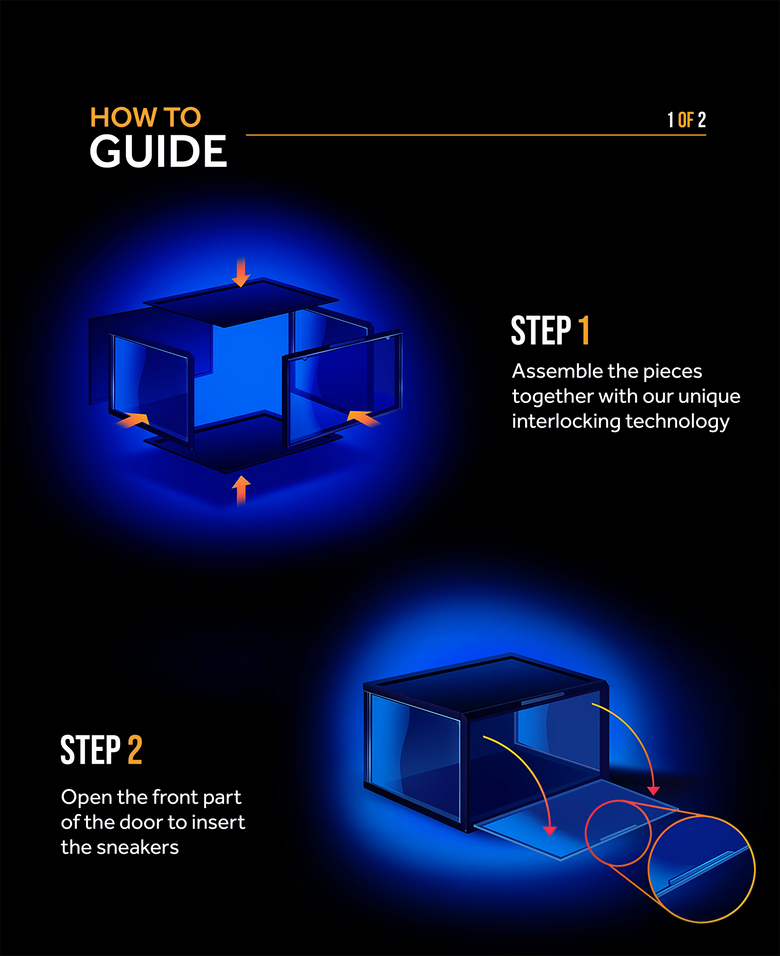 HOW TO
GUIDE

1 OF 2

STEP 1

Assemble the pieces together with our unique interlocking technology

STEP 2

Open the front part of the door to insert the sneakers